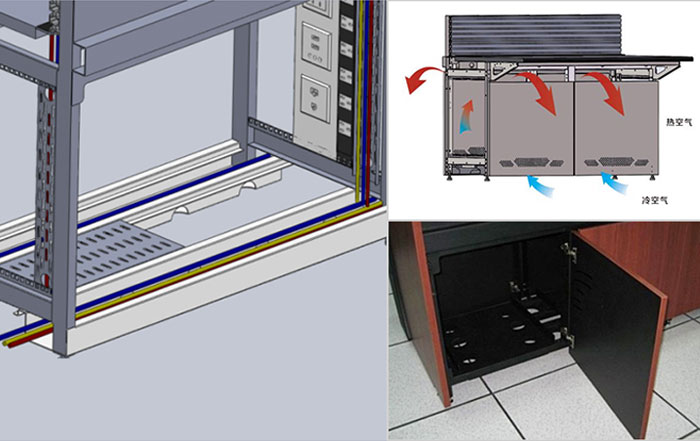 热空气

冷空气